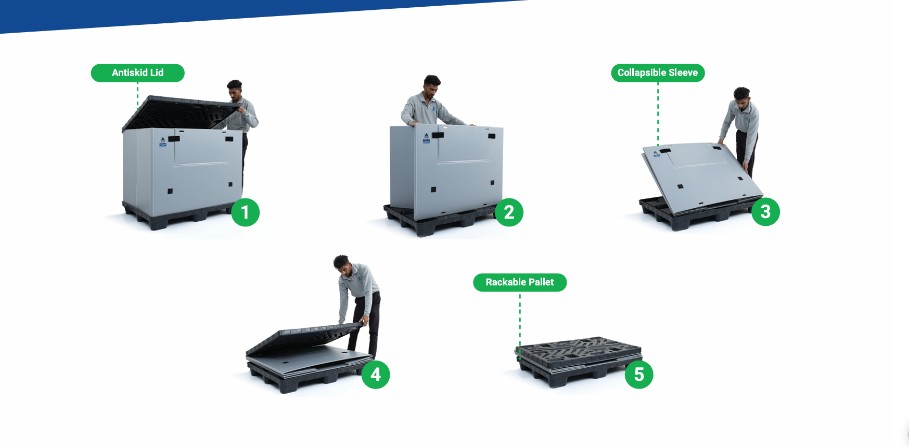 Antiskid Lid

1

2

Collapsible Sleeve

3

4

Rackable Pallet

5